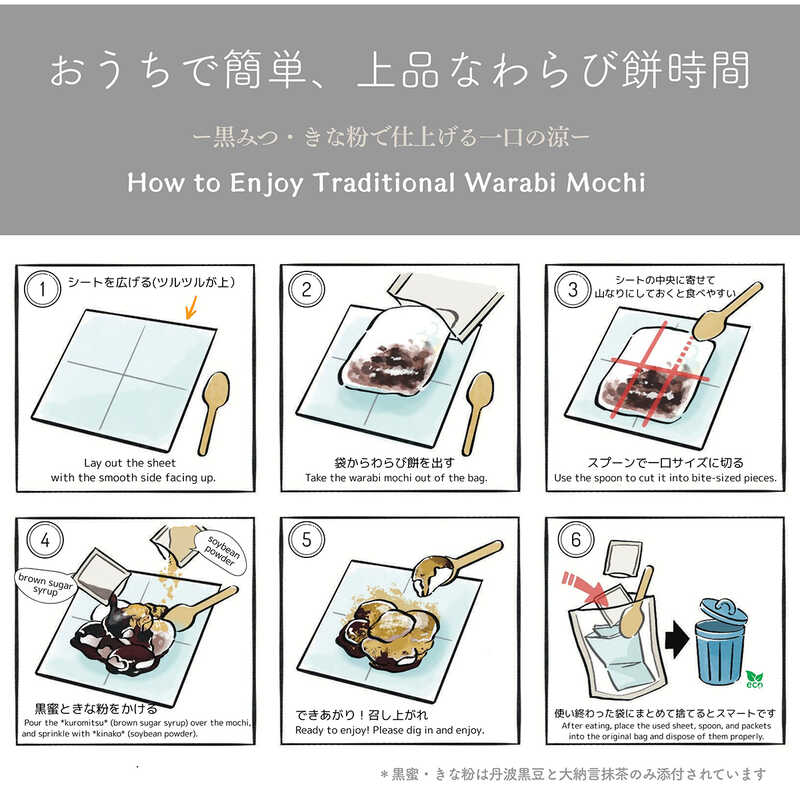 おうちで簡単、上品なわらび餅時間

ー黒みつ・きな粉で仕上げる一口の涼ー

How to Enjoy Traditional Warabi Mochi

1
シートを広げる(ツルツルが上)
Lay out the sheet with the smooth side facing up.

2
袋からわらび餅を出す
Take the warabi mochi out of the bag.

3
シートの中央に寄せて山なりにしておくと食べやすい
スプーンで一口サイズに切る
Use the spoon to cut it into bite-sized pieces.

4
brown sugar syrup
soybean powder
黒蜜ときな粉をかける
Pour the *kuromitsu* (brown sugar syrup) over the mochi, and sprinkle with *kinako* (soybean powder).

5
できあがり!召し上がれ
Ready to enjoy! Please dig in and enjoy.

6
eco
使い終わった袋にまとめて捨てるとスマートです
After eating, place the used sheet, spoon, and packets into the original bag and dispose of them properly.

＊黒蜜・きな粉は丹波黒豆と大納言抹茶のみ添付されています