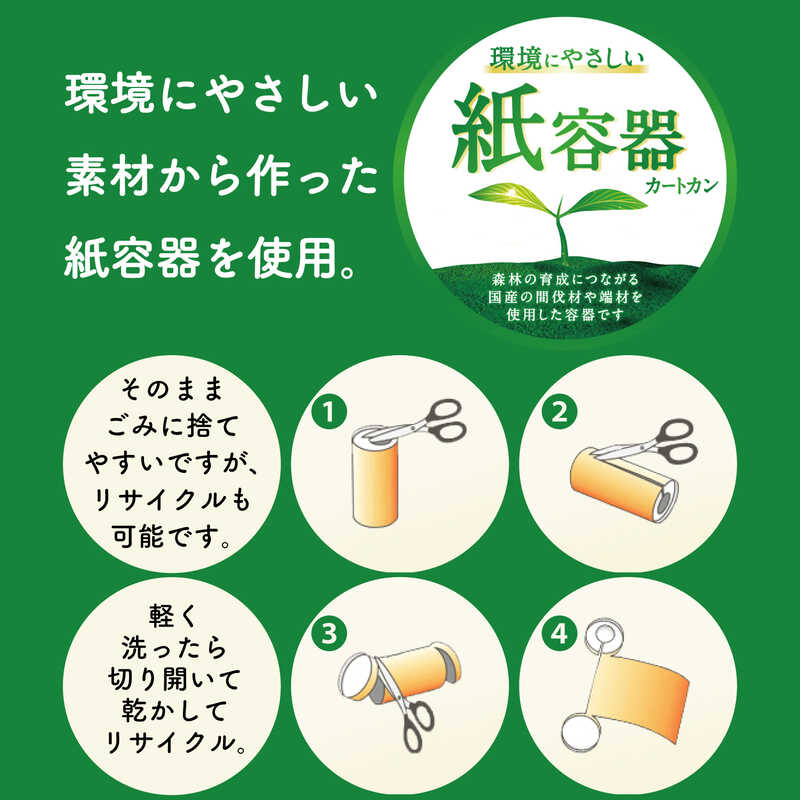 環境にやさしい素材から作った紙容器を使用。

環境にやさしい
紙容器
カートカン
森林の育成につながる国産の間伐材や端材を使用した容器です

そのままごみに捨てやすいですが、リサイクルも可能です。

1

2

軽く洗ったら切り開いて乾かしてリサイクル。

3

4